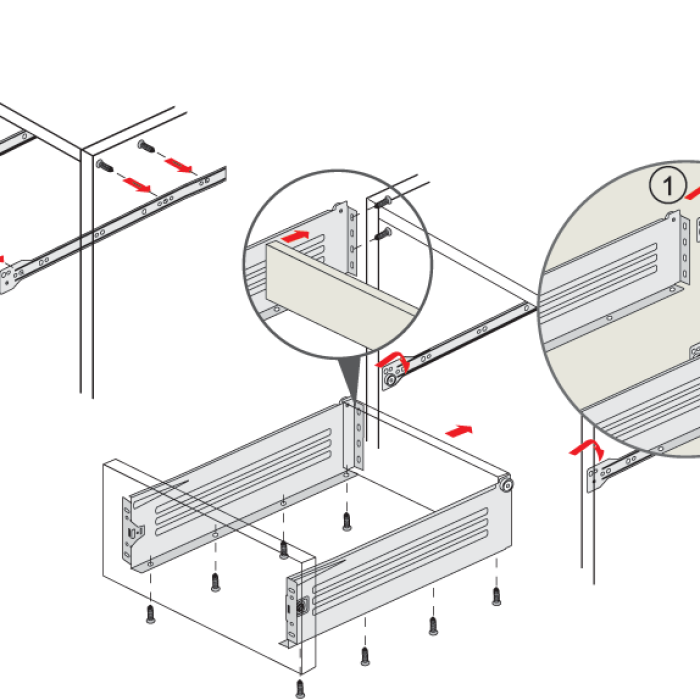 1