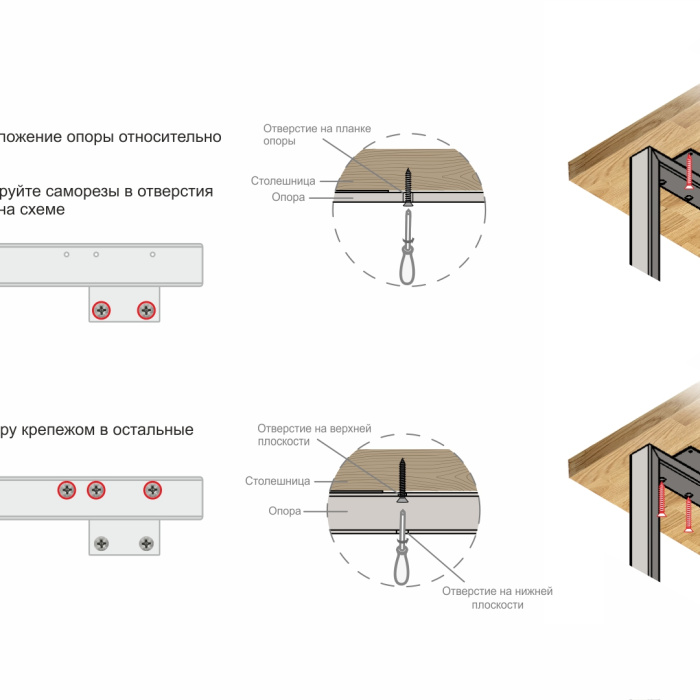 ложение опоры относительно

руйте саморезы в отверстия на схеме

Отверстие на планке опоры

Столешница

Опора

ру крепежом в остальные

Отверстие на верхней плоскости

Столешница

Опора

Отверстие на нижней плоскости