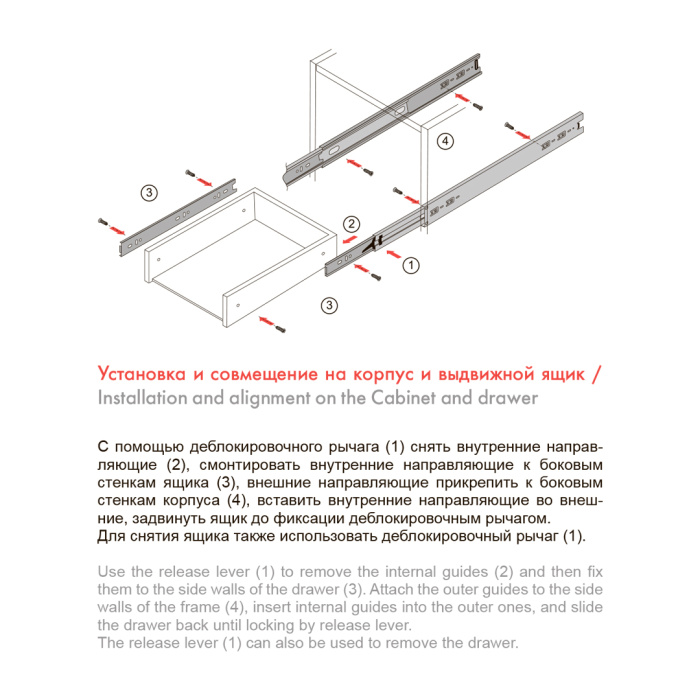 4

3

2

1

3

Установка и совмещение на корпус и выдвижной ящик /
Installation and alignment on the Cabinet and drawer

С помощью деблокировочного рычага (1) снять внутренние направляющие (2), смонтировать внутренние направляющие к боковым стенкам ящика (3), внешние направляющие прикрепить к боковым стенкам корпуса (4), вставить внутренние направляющие во внешние, задвинуть ящик до фиксации деблокировочным рычагом.
Для снятия ящика также использовать деблокировочный рычаг (1).

Use the release lever (1) to remove the internal guides (2) and then fix them to the side walls of the drawer (3). Attach the outer guides to the side walls of the frame (4), insert internal guides into the outer ones, and slide the drawer back until locking by release lever.
The release lever (1) can also be used to remove the drawer.