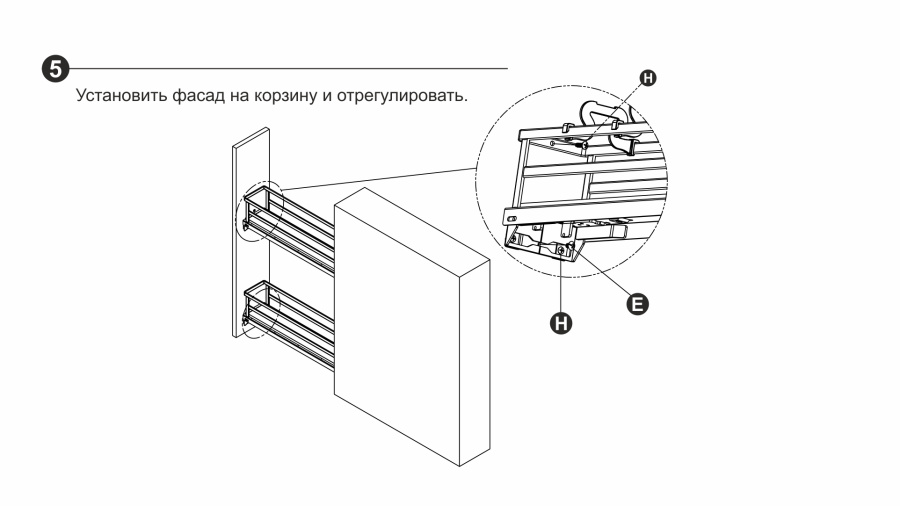 5

Установить фасад на корзину и отрегулировать.

H

E

H