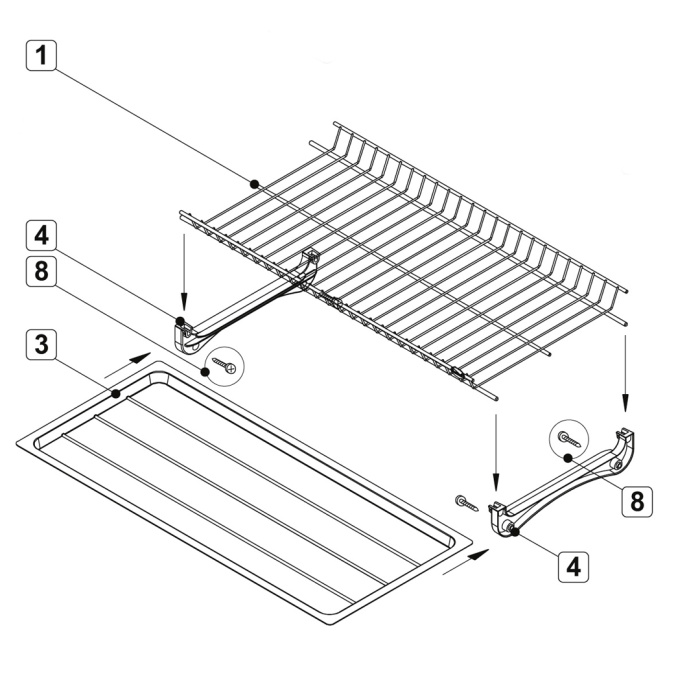 1

4

8

3

8

4