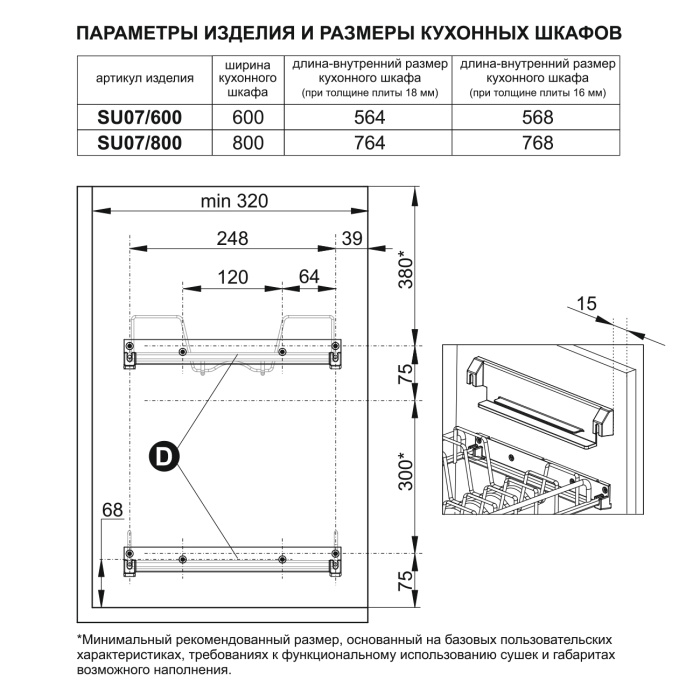 ПАРАМЕТРЫ ИЗДЕЛИЯ И РАЗМЕРЫ КУХОННЫХ ШКАФОВ

| артикул изделия | ширина кухонного шкафа | длина-внутренний размер кухонного шкафа (при толщине плиты 18 мм) | длина-внутренний размер кухонного шкафа (при толщине плиты 16 мм) |
|---|---|---|---|
| SU07/600 | 600 | 564 | 568 |
| SU07/800 | 800 | 764 | 768 |

min 320
248
39
120
64
380*
75
300*
75
68
D
15

*Минимальный рекомендованный размер, основанный на базовых пользовательских характеристиках, требованиях к функциональному использованию сушек и габаритах возможного наполнения.