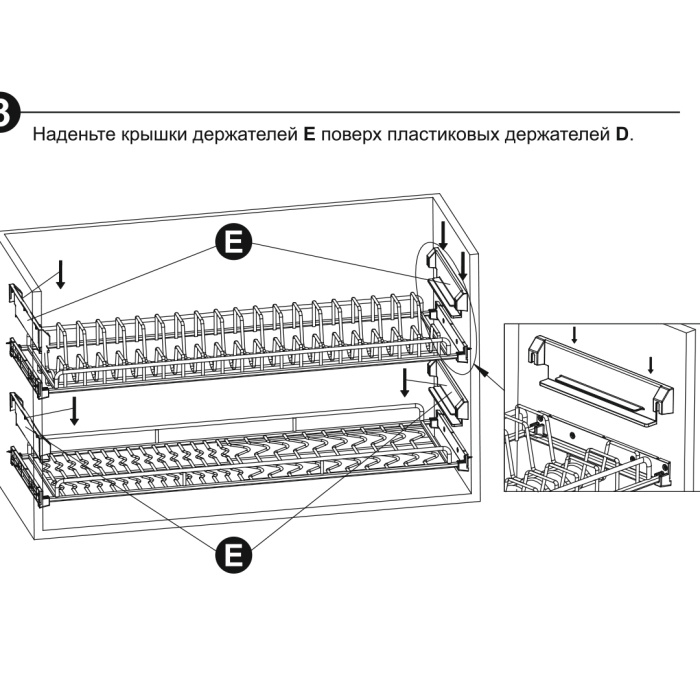 3

Наденьте крышки держателей **E** поверх пластиковых держателей **D**.

E

E